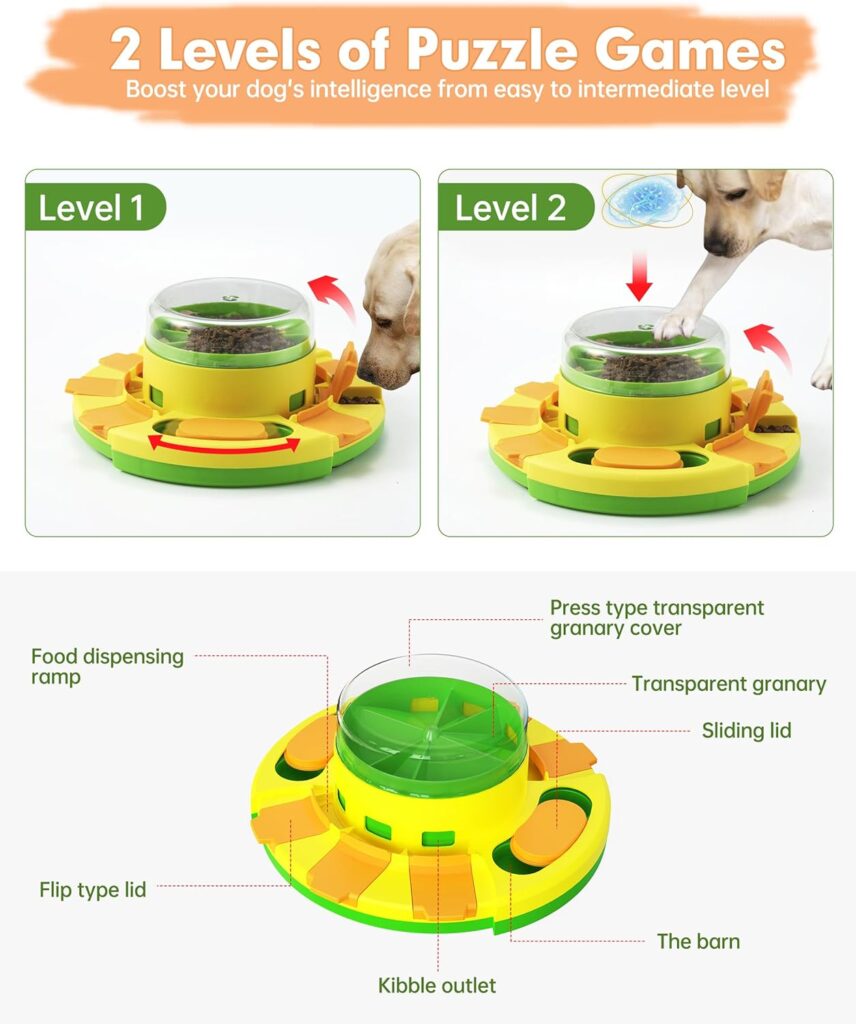 2 Levels of Puzzle Games
Boost your dog's intelligence from easy to intermediate level

Level 1

Level 2

Press type transparent granary cover

Food dispensing ramp

Transparent granary

Sliding lid

Flip type lid

The barn

Kibble outlet